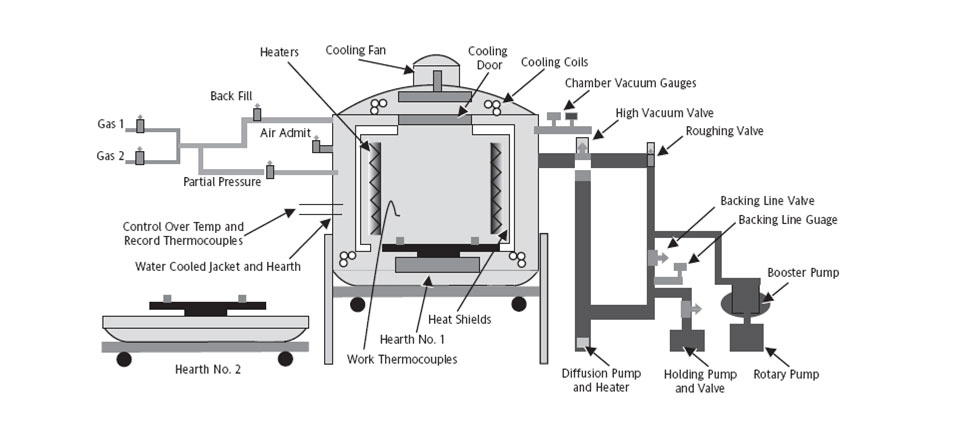 Heaters

Cooling Fan

Cooling Door

Cooling Coils

Chamber Vacuum Gauges

High Vacuum Valve

Roughing Valve

Back Fill

Gas 1

Gas 2

Air Admit

Partial Pressure

Control Over Temp and Record Thermocouples

Water Cooled Jacket and Hearth

Backing Line Valve

Backing Line Guage

Booster Pump

Heat Shields

Hearth No. 1

Work Thermocouples

Hearth No. 2

Diffusion Pump and Heater

Holding Pump and Valve

Rotary Pump